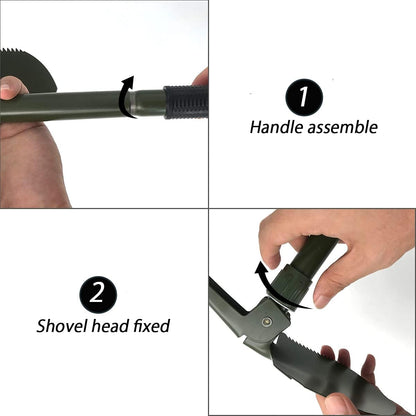 1
Handle assemble

2
Shovel head fixed