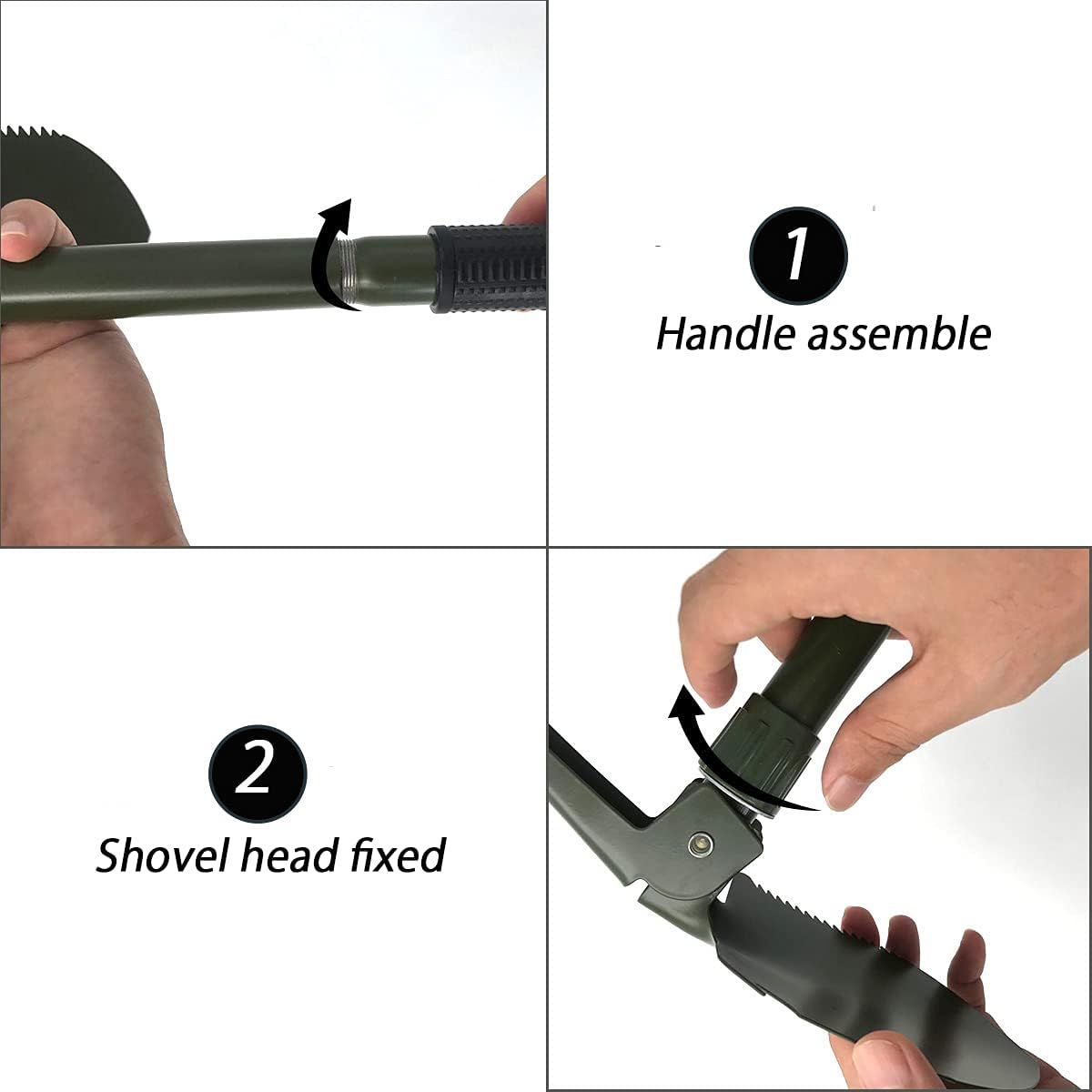 1
Handle assemble

2
Shovel head fixed