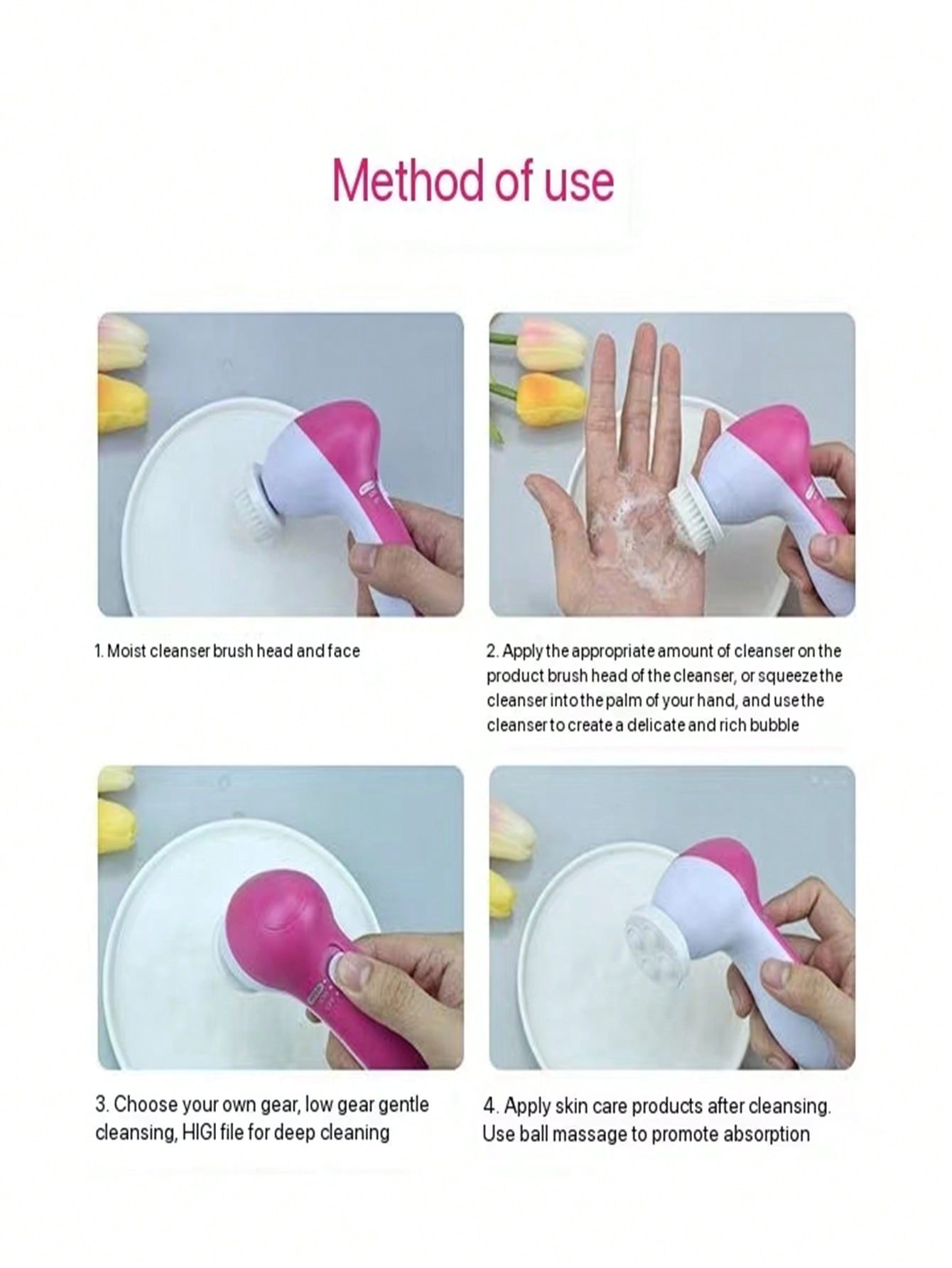 Method of use

1. Moist cleanser brush head and face

2. Apply the appropriate amount of cleanser on the product brush head of the cleanser, or squeeze the cleanser into the palm of your hand, and use the cleanser to create a delicate and rich bubble

3. Choose your own gear, low gear gentle cleansing, HIGI file for deep cleaning

4. Apply skin care products after cleansing. Use ball massage to promote absorption